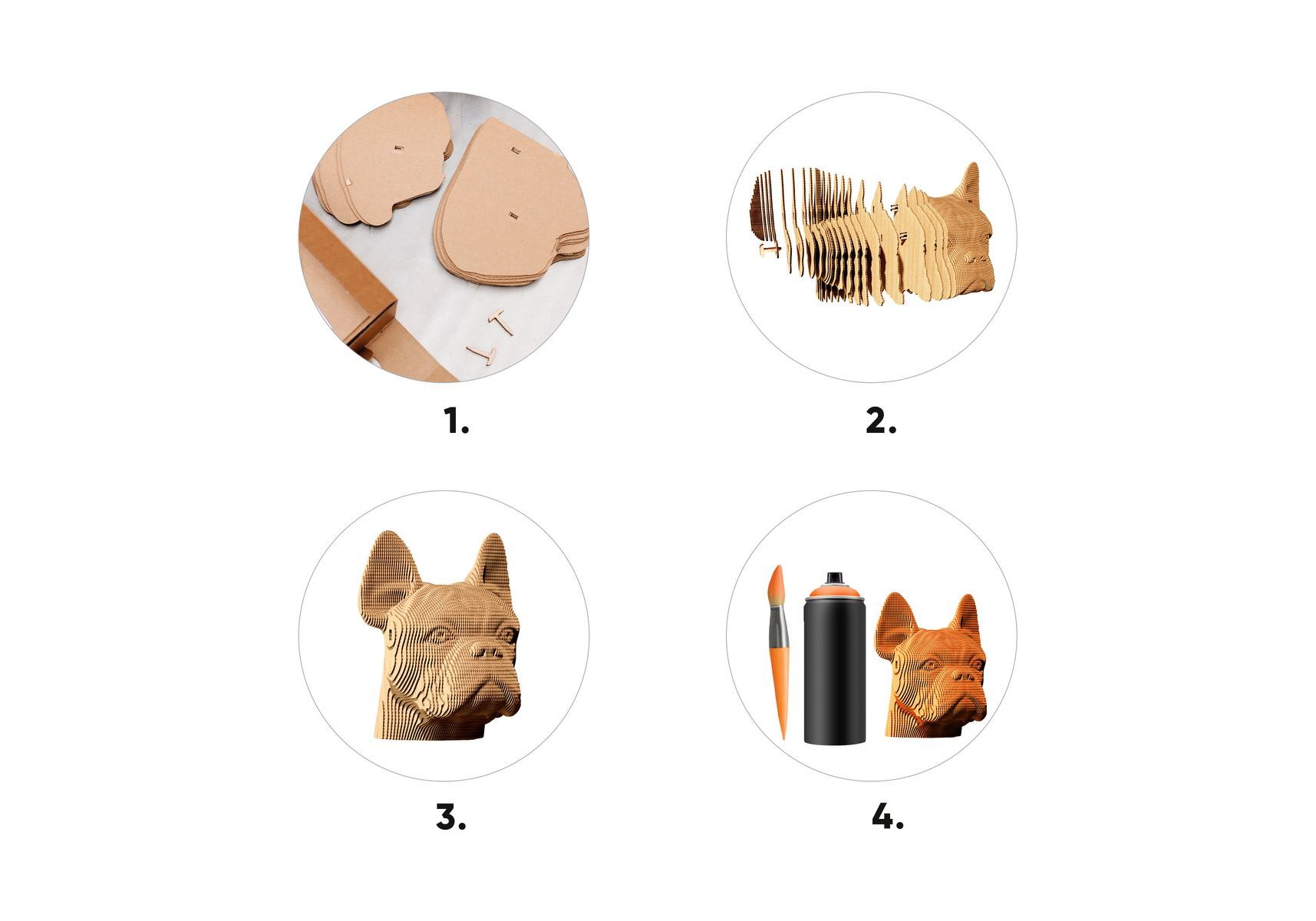 1.

2.

3.

4.